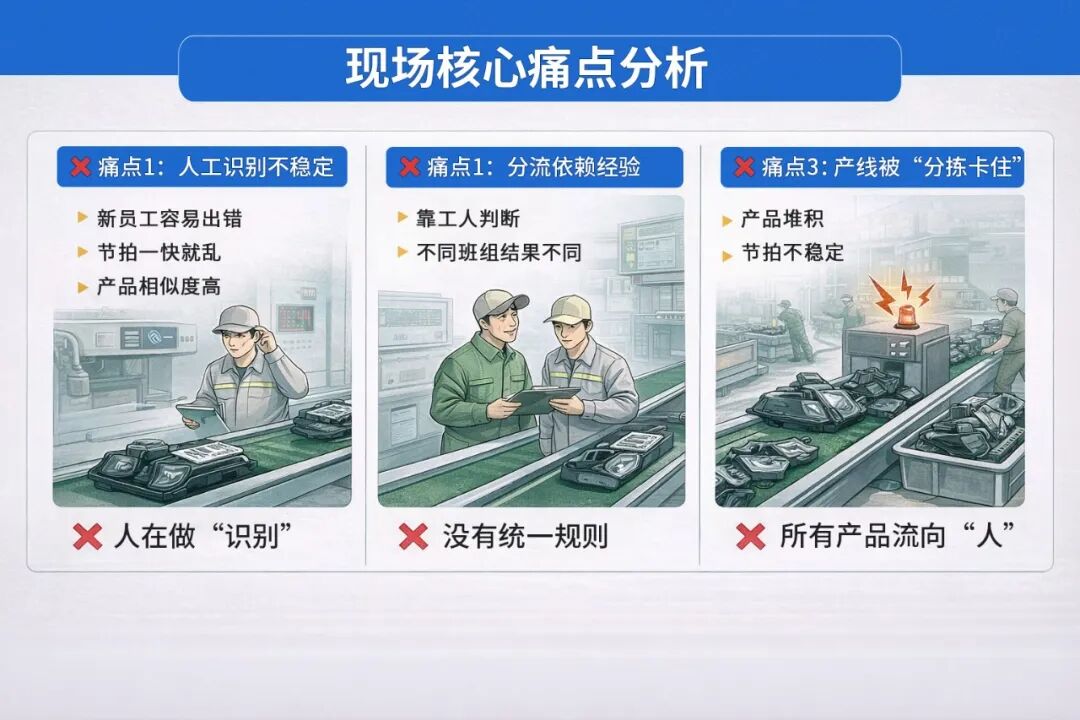 现场核心痛点分析

痛点1：人工识别不稳定

新员工容易出错

节拍一快就乱

产品相似度高

人在做“识别”

痛点1：分流依赖经验

靠工人判断

不同班组结果不同

没有统一规则

痛点3：产线被“分拣卡住”

产品堆积

节拍不稳定

所有产品流向“人”