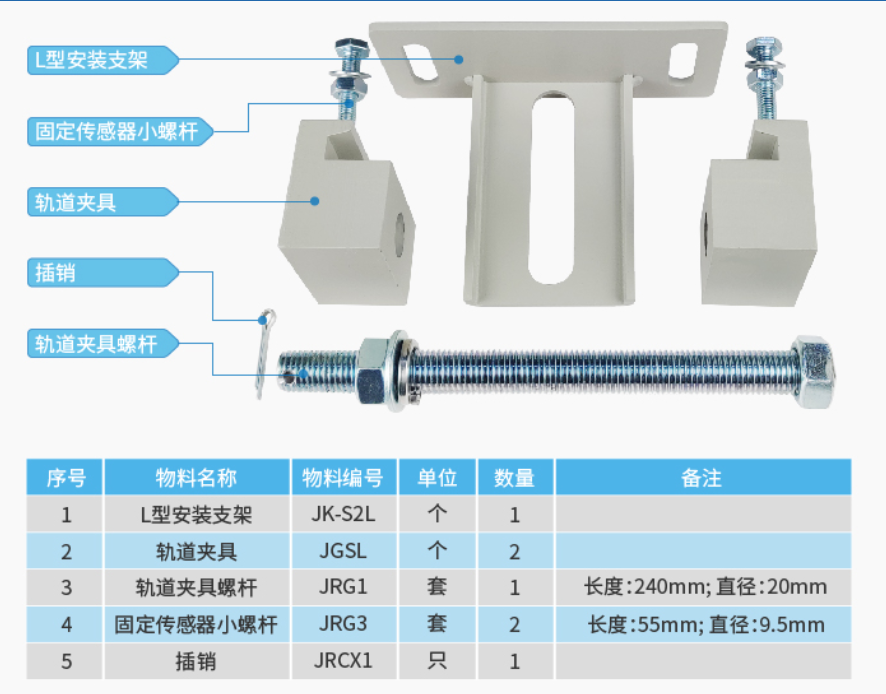 L型安装支架

固定传感器小螺杆

轨道夹具

插销

轨道夹具螺杆

| 序号 | 物料名称 | 物料编号 | 单位 | 数量 | 备注 |
|---|---|---|---|---|---|
| 1 | L型安装支架 | JK-S2L | 个 | 1 | |
| 2 | 轨道夹具 | JGSL | 个 | 2 | |
| 3 | 轨道夹具螺杆 | JRG1 | 套 | 1 | 长度:240mm; 直径:20mm |
| 4 | 固定传感器小螺杆 | JRG3 | 套 | 2 | 长度:55mm; 直径:9.5mm |
| 5 | 插销 | JRCX1 | 只 | 1 | |