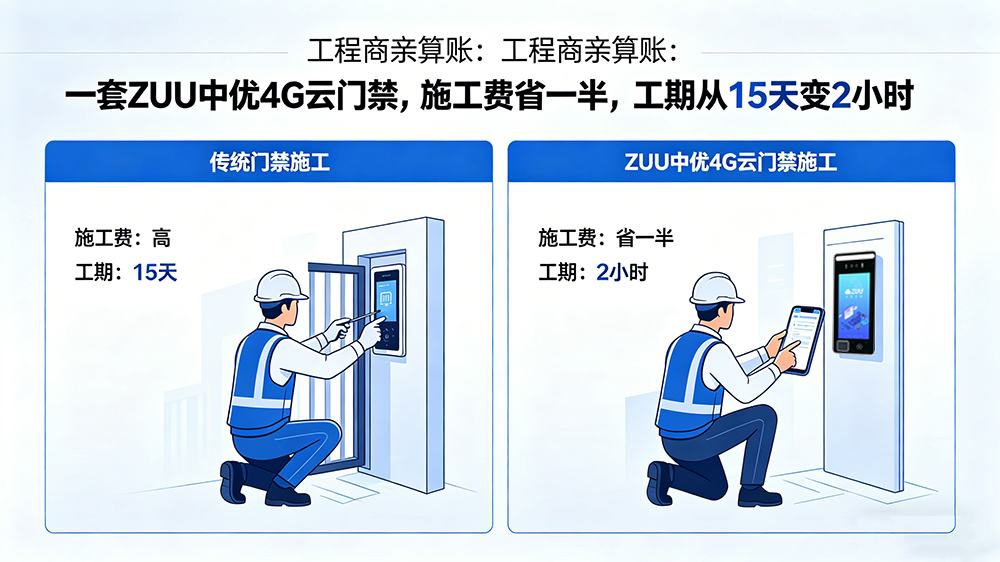 工程商亲算账：工程商亲算账：

一套ZUU中优4G云门禁，施工费省一半，工期从15天变2小时

传统门禁施工

施工费：高
工期：15天

ZUU中优4G云门禁施工

施工费：省一半
工期：2小时

ZUU